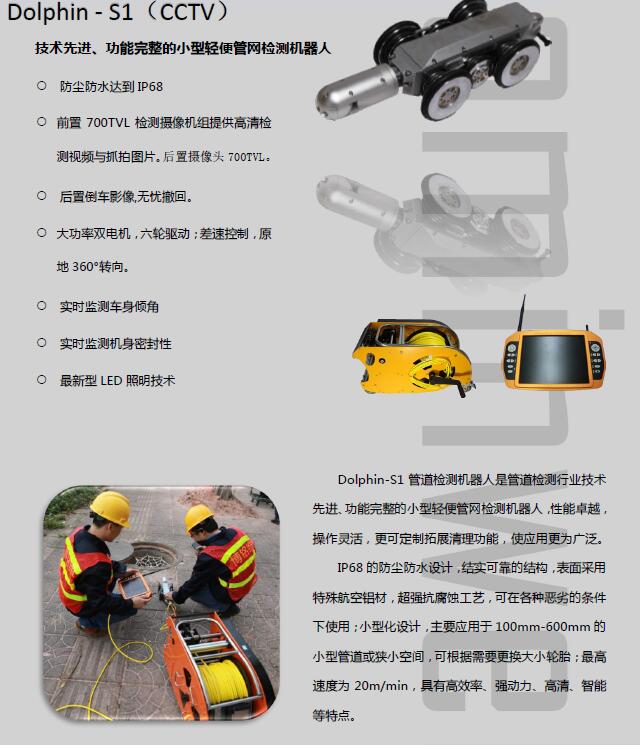 Dolphin - S1（CCTV）

技术先进、功能完整的小型轻便管网检测机器人

○ 防尘防水达到 IP68

○ 前置 700TVL 检测摄像机组提供高清检测视频与抓拍图片。后置摄像头 700TVL。

○ 后置倒车影像,无忧撤回。

○ 大功率双电机，六轮驱动；差速控制，原地 360°转向。

○ 实时监测车身倾角

○ 实时监测机身密封性

○ 最新型 LED 照明技术

Dolphin-S1 管道检测机器人是管道检测行业技术先进、功能完整的小型轻便管网检测机器人，性能卓越，操作灵活，更可定制拓展清理功能，使应用更为广泛。

IP68 的防尘防水设计，结实可靠的结构，表面采用特殊航空铝材，超强抗腐蚀工艺，可在各种恶劣的条件下使用；小型化设计，主要应用于 100mm-600mm 的小型管道或狭小空间，可根据需要更换大小轮胎；最高速度为 20m/min，具有高效率、强动力、高清、智能等特点。