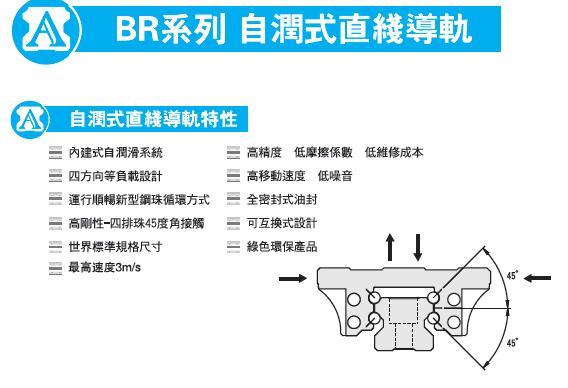 BR系列 自潤式直綫導軌

自潤式直綫導軌特性

內建式自潤滑系統
四方向等負載設計
運行順暢新型鋼珠循環方式
高剛性-四排珠45度角接觸
世界標準規格尺寸
最高速度3m/s

高精度 低摩擦係數 低維修成本
高移動速度 低噪音
全密封式油封
可互換式設計
綠色環保產品

45°
45°